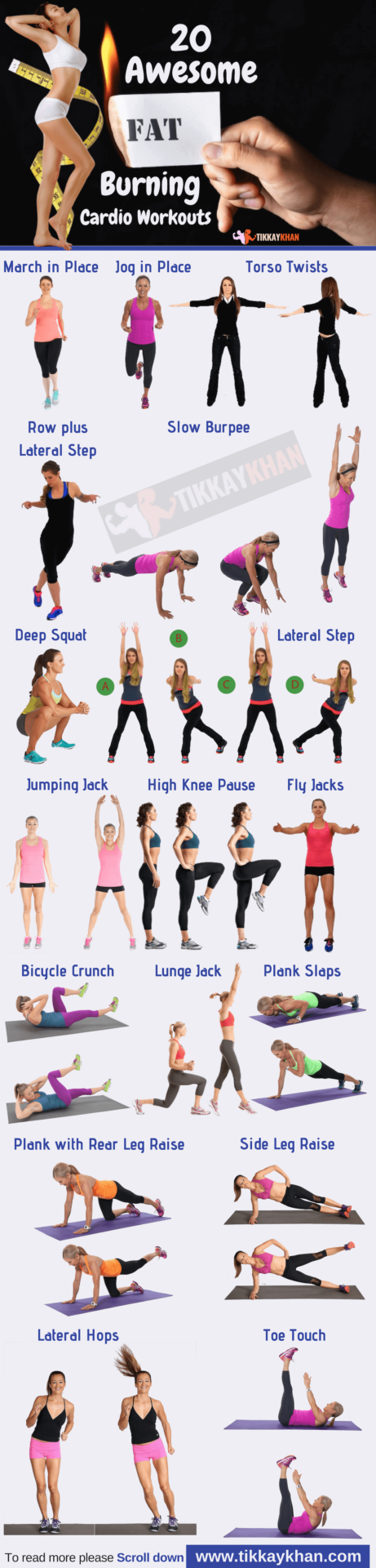 20 Awesome FAT Burning Cardio Workouts

TIKKAYKHAN

March in Place

Jog in Place

Torso Twists

Row plus Lateral Step

Slow Burpee

TIKKAYKHAN

Deep Squat

A

B

C

D

Lateral Step

Jumping Jack

High Knee Pause

Fly Jacks

Bicycle Crunch

Lunge Jack

Plank Slaps

Plank with Rear Leg Raise

Side Leg Raise

Lateral Hops

Toe Touch

To read more please Scroll down

www.tikkaykhan.com