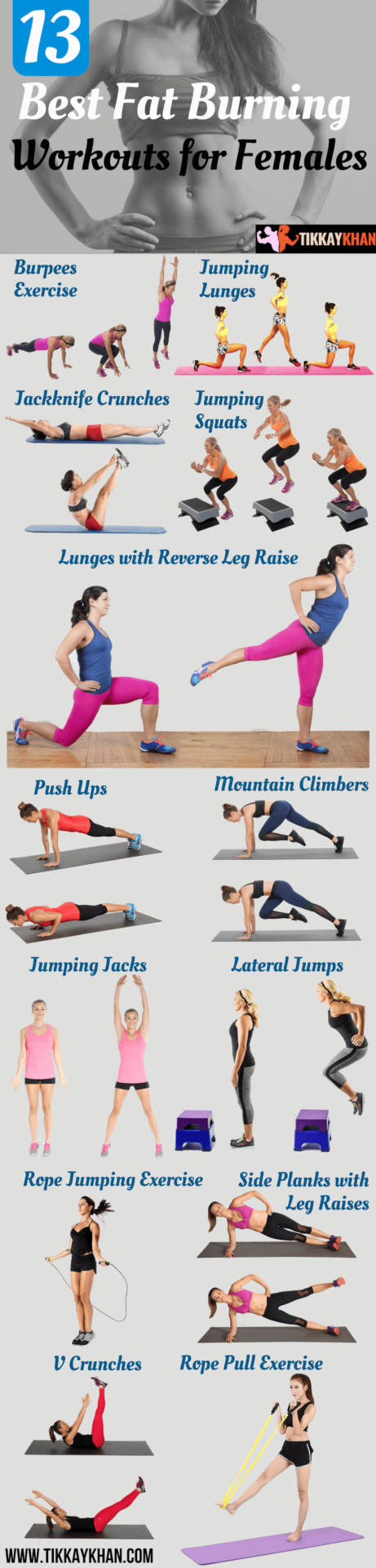 13

Best Fat Burning Workouts for Females

TIKKAYKHAN

Burpees Exercise

Jumping Lunges

Jackknife Crunches

Jumping Squats

Lunges with Reverse Leg Raise

Push Ups

Mountain Climbers

Jumping Jacks

Lateral Jumps

Rope Jumping Exercise

Side Planks with Leg Raises

V Crunches

Rope Pull Exercise

WWW.TIKKAYKHAN.COM