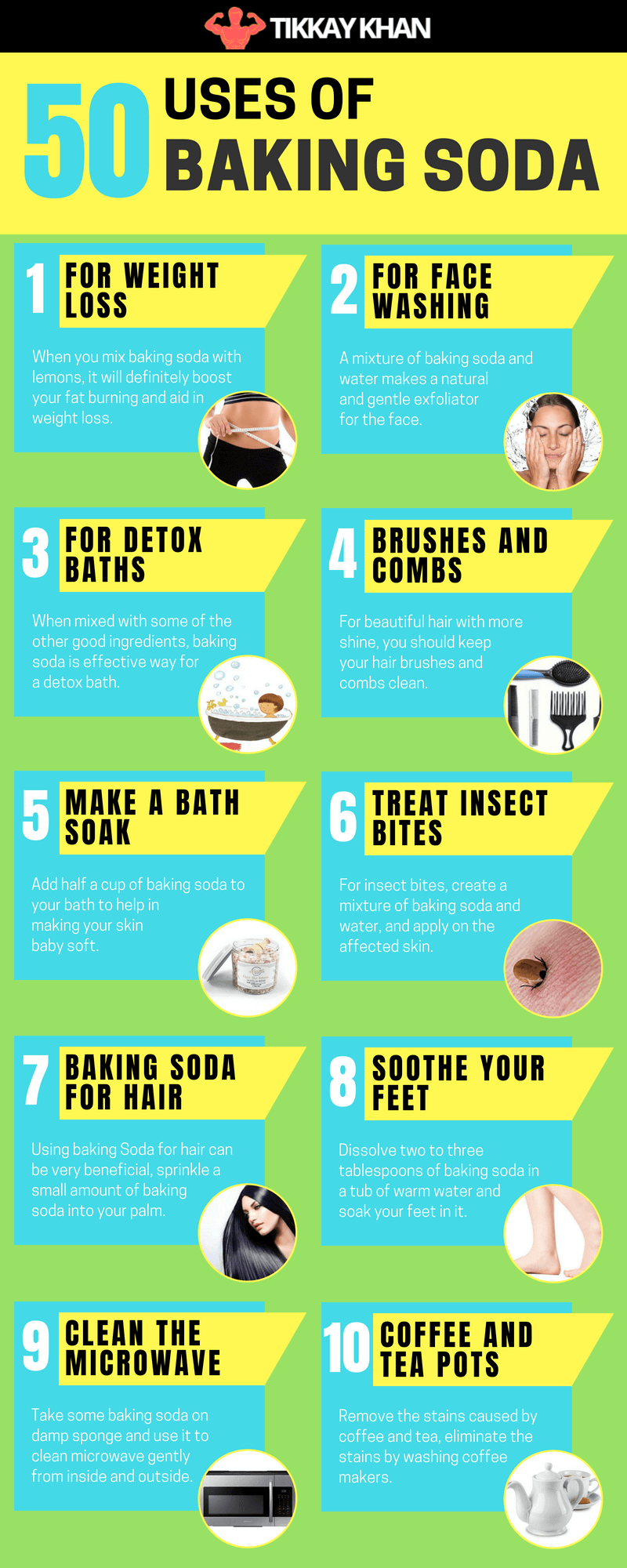 TIKKAY KHAN

50 USES OF BAKING SODA

1 FOR WEIGHT LOSS

When you mix baking soda with lemons, it will definitely boost your fat burning and aid in weight loss.

2 FOR FACE WASHING

A mixture of baking soda and water makes a natural and gentle exfoliator for the face.

3 FOR DETOX BATHS

When mixed with some of the other good ingredients, baking soda is effective way for a detox bath.

4 BRUSHES AND COMBS

For beautiful hair with more shine, you should keep your hair brushes and combs clean.

5 MAKE A BATH SOAK

Add half a cup of baking soda to your bath to help in making your skin baby soft.

6 TREAT INSECT BITES

For insect bites, create a mixture of baking soda and water, and apply on the affected skin.

7 BAKING SODA FOR HAIR

Using baking Soda for hair can be very beneficial, sprinkle a small amount of baking soda into your palm.

8 SOOTHE YOUR FEET

Dissolve two to three tablespoons of baking soda in a tub of warm water and soak your feet in it.

9 CLEAN THE MICROWAVE

Take some baking soda on damp sponge and use it to clean microwave gently from inside and outside.

10 COFFEE AND TEA POTS

Remove the stains caused by coffee and tea, eliminate the stains by washing coffee makers.